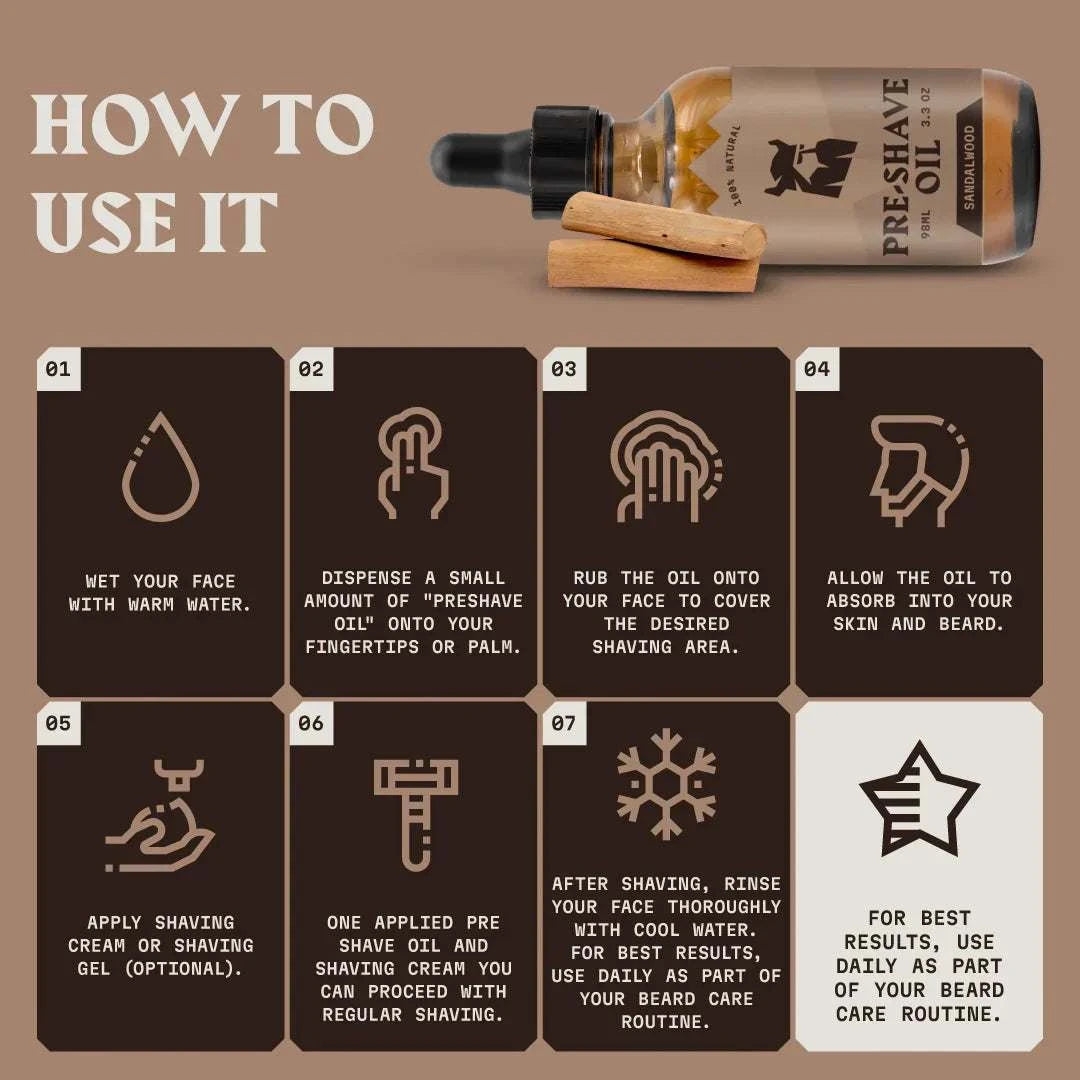 HOW TO USE IT

100% NATURAL
PRE-SHAVE OIL
98ML 3.3 OZ
SANDALWOOD

01
WET YOUR FACE WITH WARM WATER.

02
DISPENSE A SMALL AMOUNT OF "PRESHAVE OIL" ONTO YOUR FINGERTIPS OR PALM.

03
RUB THE OIL ONTO YOUR FACE TO COVER THE DESIRED SHAVING AREA.

04
ALLOW THE OIL TO ABSORB INTO YOUR SKIN AND BEARD.

05
APPLY SHAVING CREAM OR SHAVING GEL (OPTIONAL).

06
ONE APPLIED PRE SHAVE OIL AND SHAVING CREAM YOU CAN PROCEED WITH REGULAR SHAVING.

07
AFTER SHAVING, RINSE YOUR FACE THOROUGHLY WITH COOL WATER. FOR BEST RESULTS, USE DAILY AS PART OF YOUR BEARD CARE ROUTINE.

FOR BEST RESULTS, USE DAILY AS PART OF YOUR BEARD CARE ROUTINE.